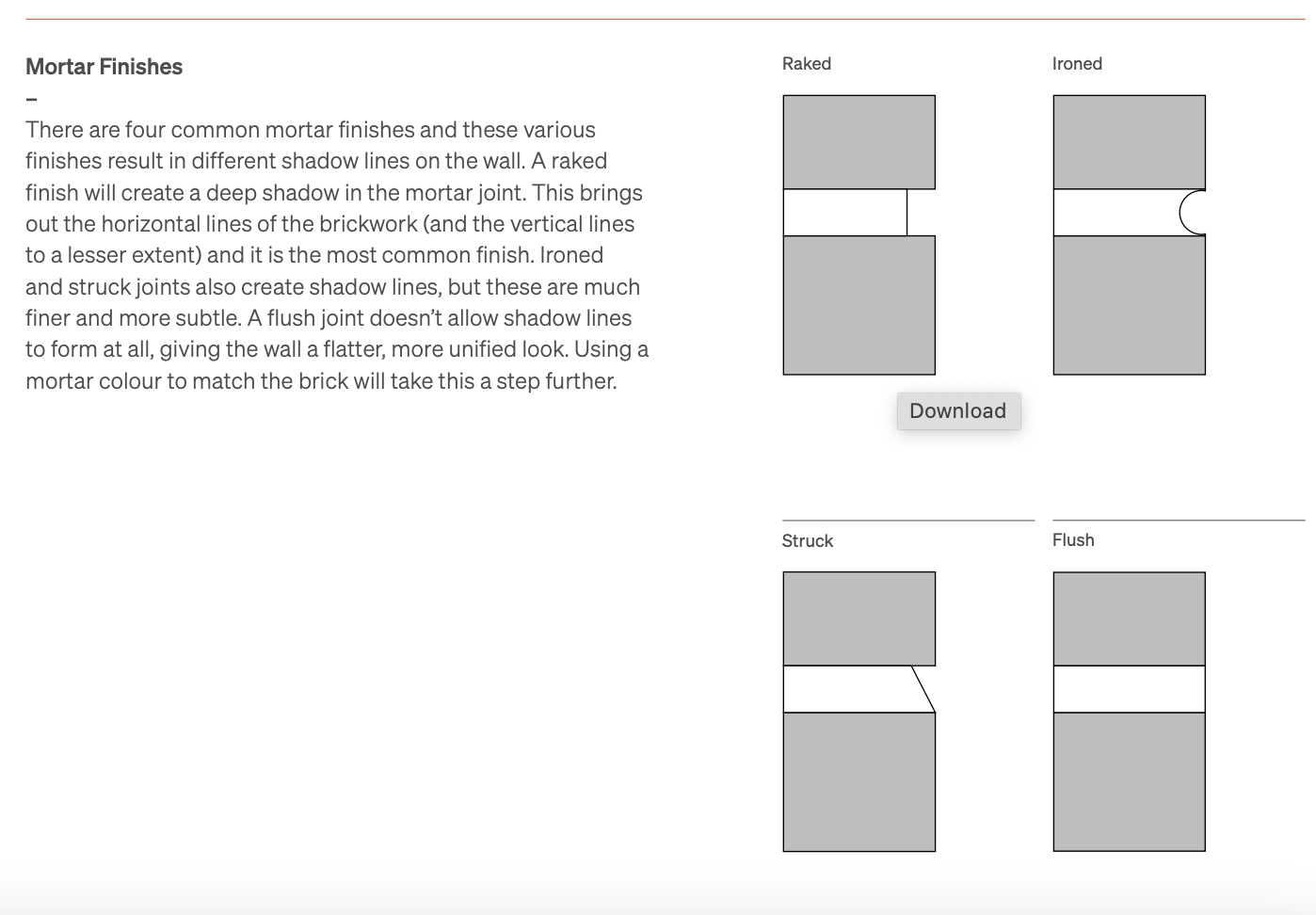 Mortar Finishes

–

There are four common mortar finishes and these various finishes result in different shadow lines on the wall. A raked finish will create a deep shadow in the mortar joint. This brings out the horizontal lines of the brickwork (and the vertical lines to a lesser extent) and it is the most common finish. Ironed and struck joints also create shadow lines, but these are much finer and more subtle. A flush joint doesn't allow shadow lines to form at all, giving the wall a flatter, more unified look. Using a mortar colour to match the brick will take this a step further.

Raked

Ironed

Download

Struck

Flush